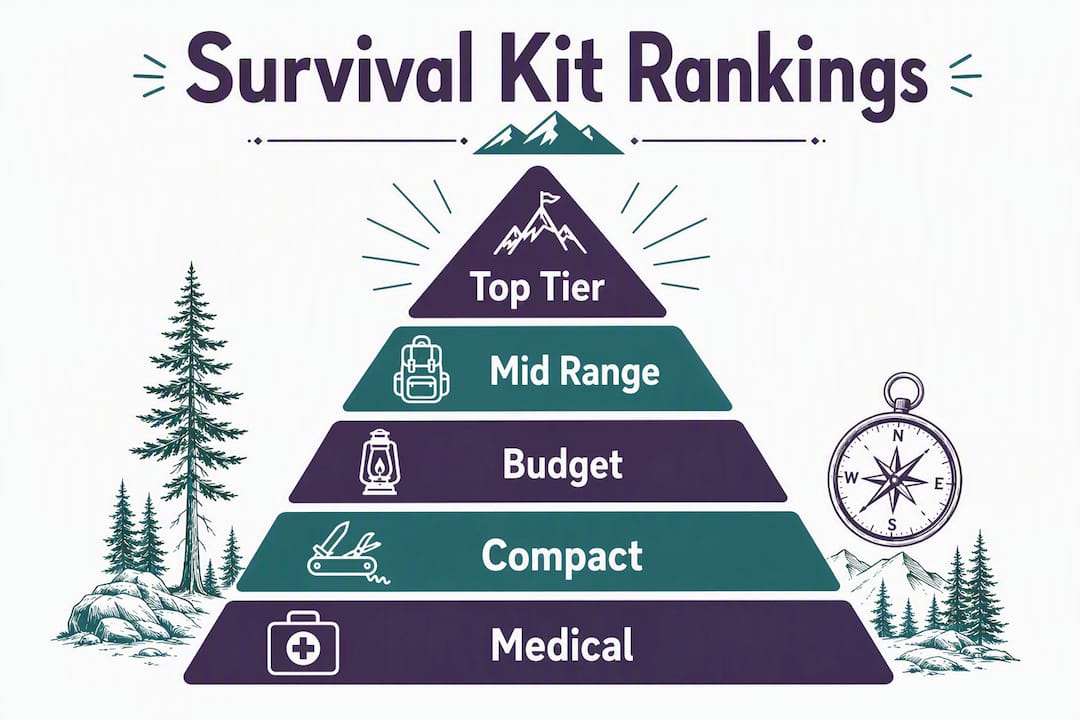 Survival Kit Rankings

Top Tier

Mid Range

Budget

Compact

Medical

N
W
E
S